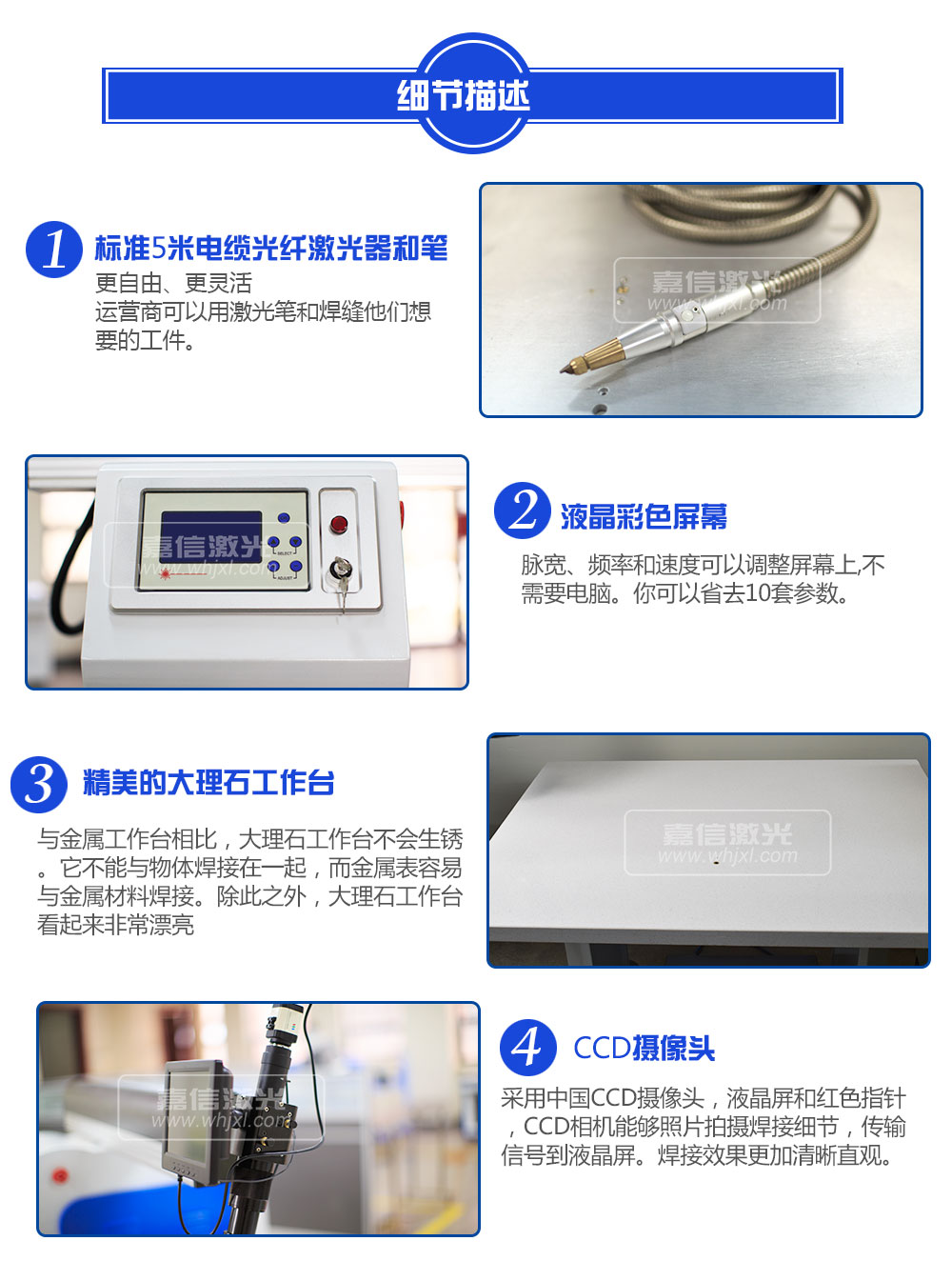 细节描述

1 标准5米电缆光纤激光器和笔
更自由、更灵活
运营商可以用激光笔和焊缝他们想要的工件。

嘉信激光
www.whjxl.com

嘉信激光
www.whjxl.com

SELECT
ADJUST

2 液晶彩色屏幕
脉宽、频率和速度可以调整屏幕上,不需要电脑。你可以省去10套参数。

3 精美的大理石工作台
与金属工作台相比，大理石工作台不会生锈。它不能与物体焊接在一起，而金属表容易与金属材料焊接。除此之外，大理石工作台看起来非常漂亮

嘉信激光
www.whjxl.com

嘉信激光
www.whjxl.com

4 CCD摄像头
采用中国CCD摄像头，液晶屏和红色指针，CCD相机能够照片拍摄焊接细节，传输信号到液晶屏。焊接效果更加清晰直观。